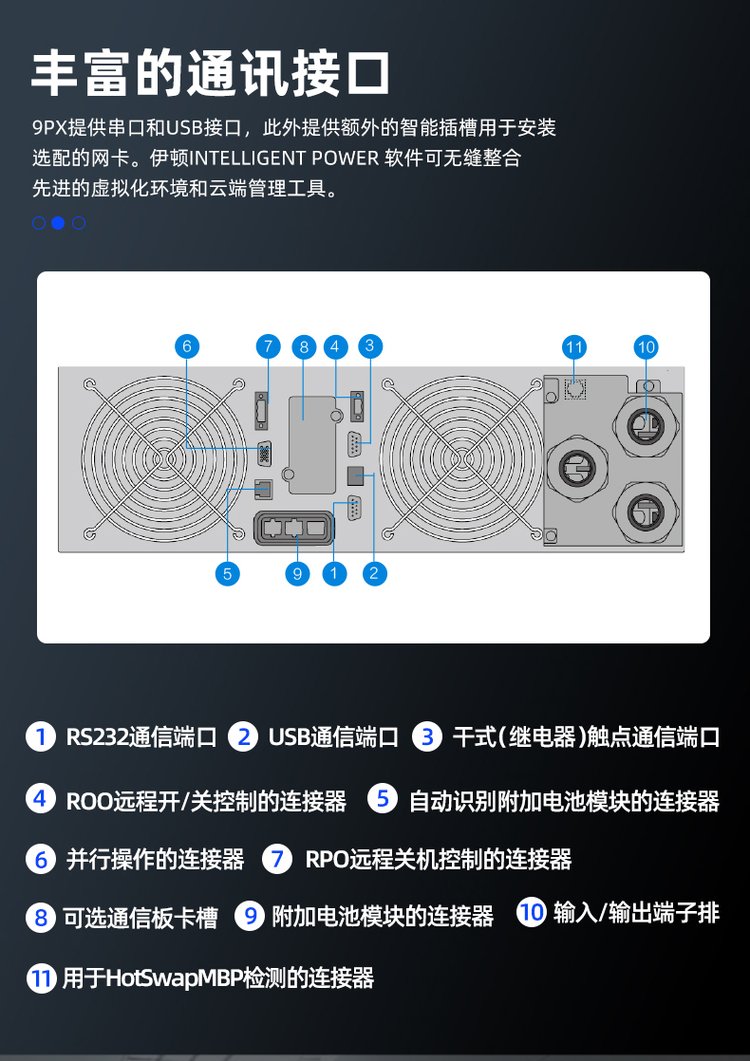 丰富的通讯接口

9PX提供串口和USB接口，此外提供额外的智能插槽用于安装选配的网卡。伊顿INTELLIGENT POWER 软件可无缝整合先进的虚拟化环境和云端管理工具。

6 7 8 4 3 11 10

5 9 1 2

1 RS232通信端口 2 USB通信端口 3 干式(继电器)触点通信端口

4 ROO远程开/关控制的连接器 5 自动识别附加电池模块的连接器

6 并行操作的连接器 7 RPO远程关机控制的连接器

8 可选通信板卡槽 9 附加电池模块的连接器 10 输入/输出端子排

11 用于HotSwapMBP检测的连接器